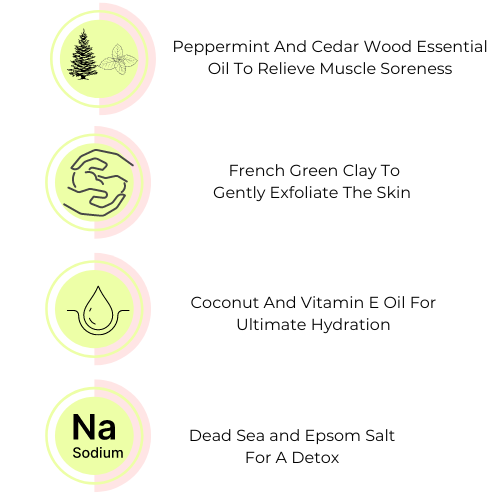 Peppermint And Cedar Wood Essential Oil To Relieve Muscle Soreness

French Green Clay To Gently Exfoliate The Skin

Coconut And Vitamin E Oil For Ultimate Hydration

Na
Sodium

Dead Sea and Epsom Salt For A Detox